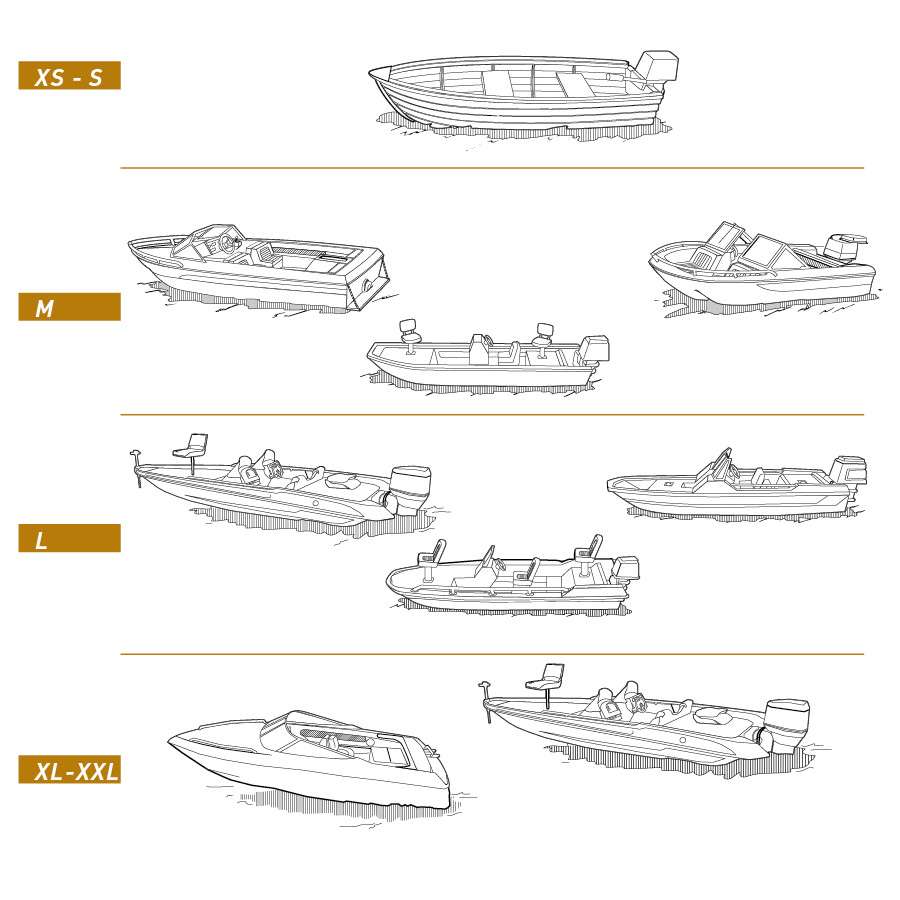 XS - S

M

L

XL-XXL